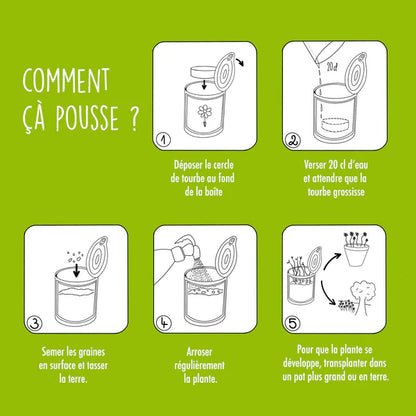 COMMENT ÇÀ POUSSE ?

1

Déposer le cercle de tourbe au fond de la boîte

20 cl

2

Verser 20 cl d'eau et attendre que la tourbe grossisse

3

Semer les graines en surface et tasser la terre.

4

Arroser régulièrement la plante.

5

Pour que la plante se développe, transplanter dans un pot plus grand ou en terre.